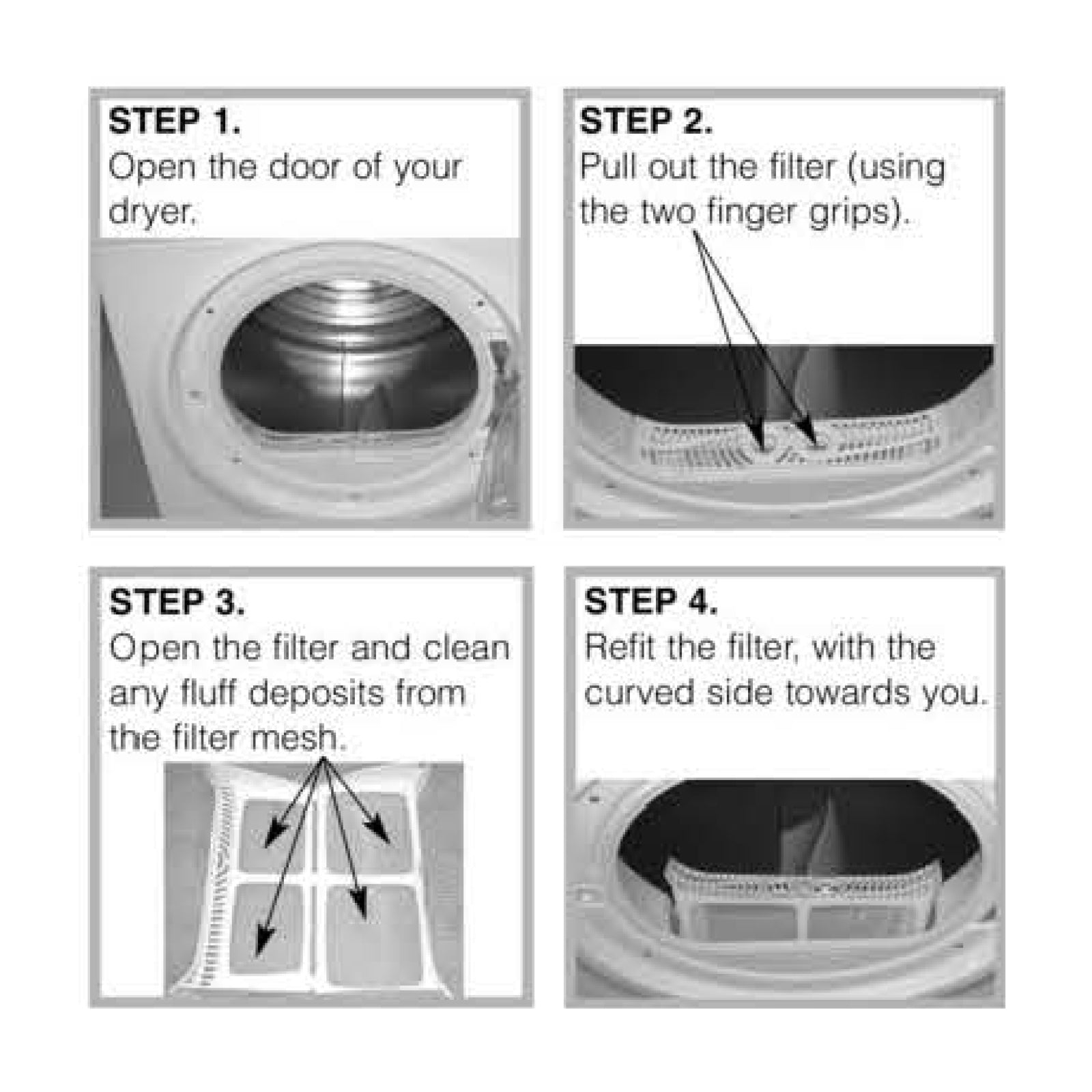 STEP 1.
Open the door of your dryer.

STEP 2.
Pull out the filter (using the two finger grips).

STEP 3.
Open the filter and clean any fluff deposits from the filter mesh.

STEP 4.
Refit the filter, with the curved side towards you.