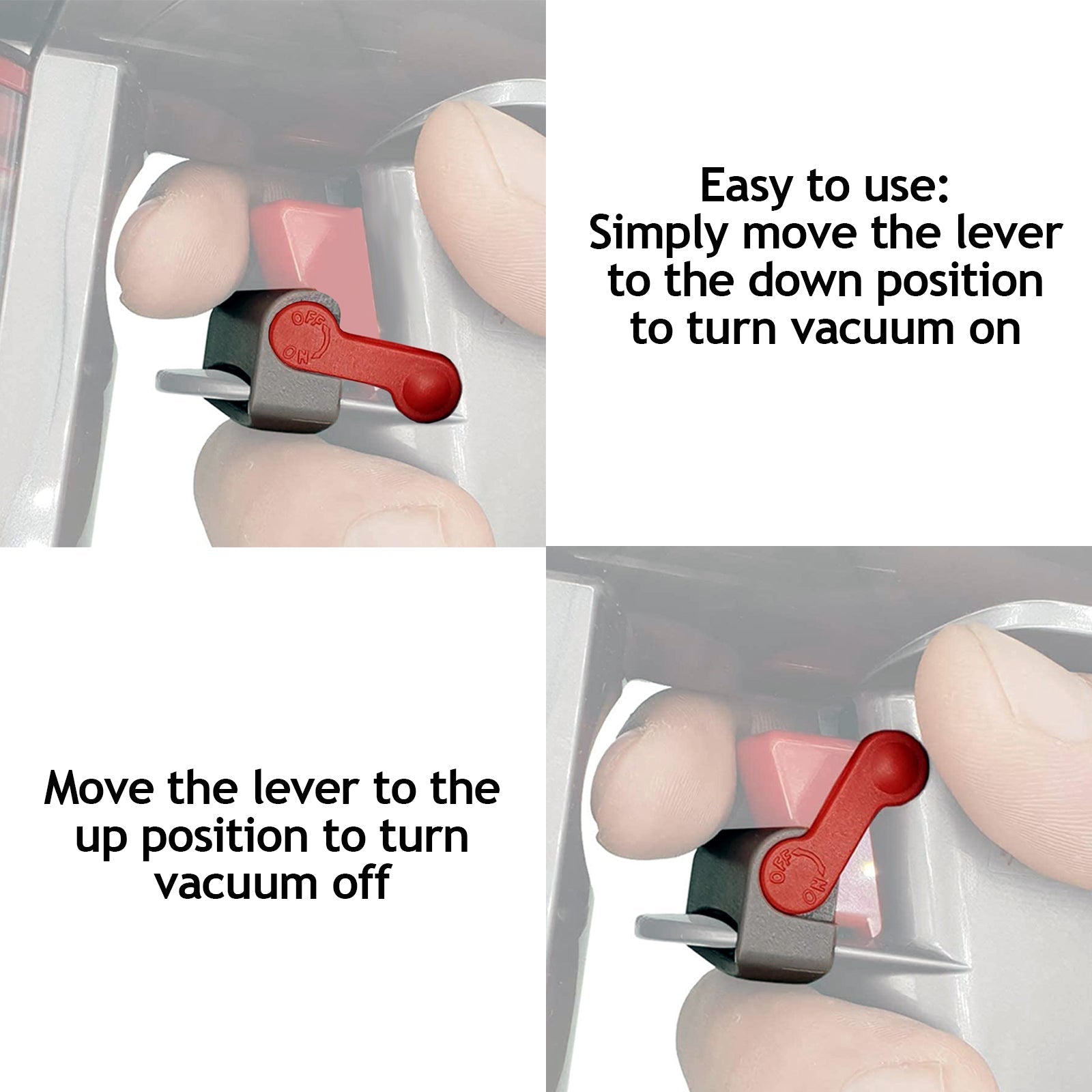 OFF
ON

Easy to use:
Simply move the lever to the down position to turn vacuum on

Move the lever to the up position to turn vacuum off

OFF
ON