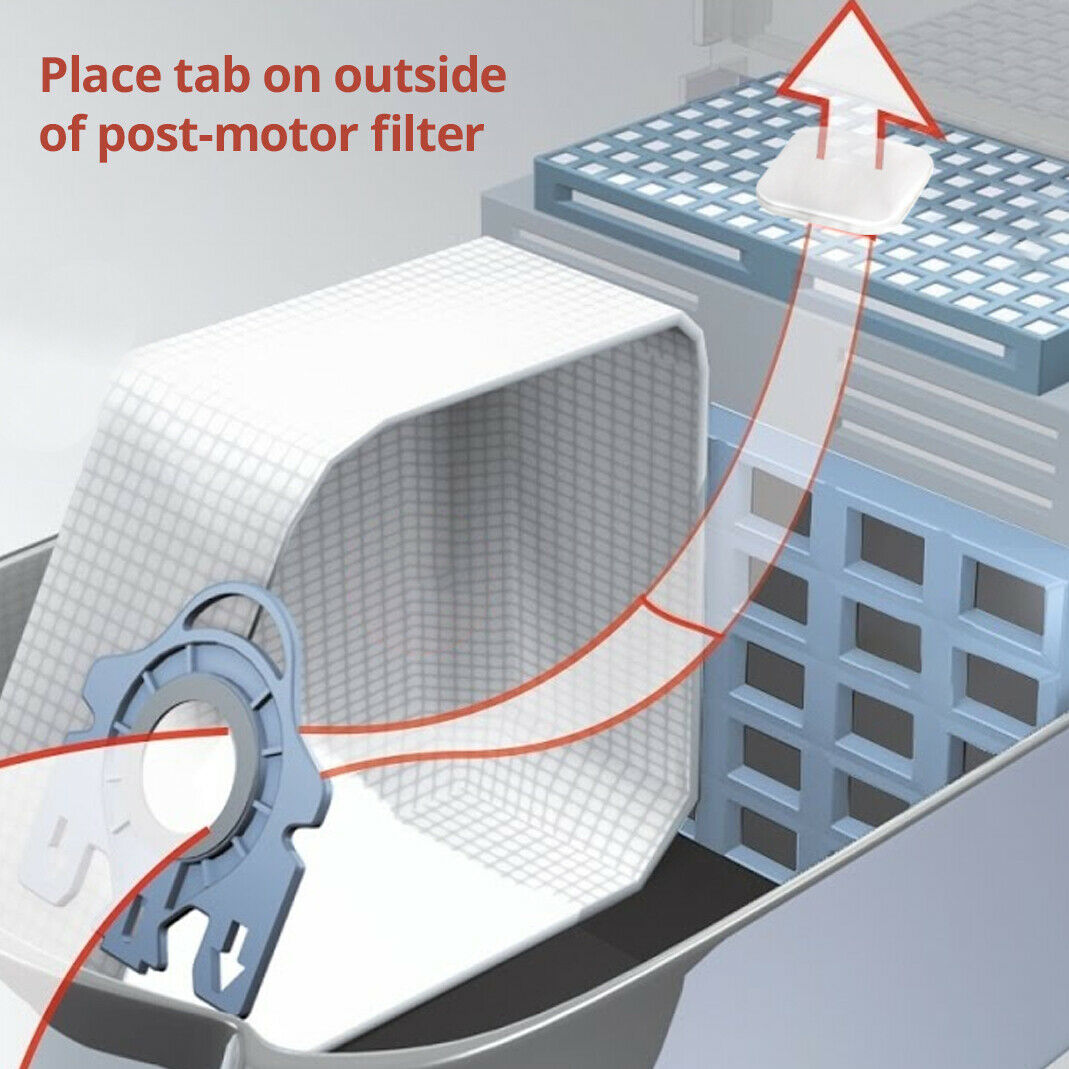 Place tab on outside of post-motor filter