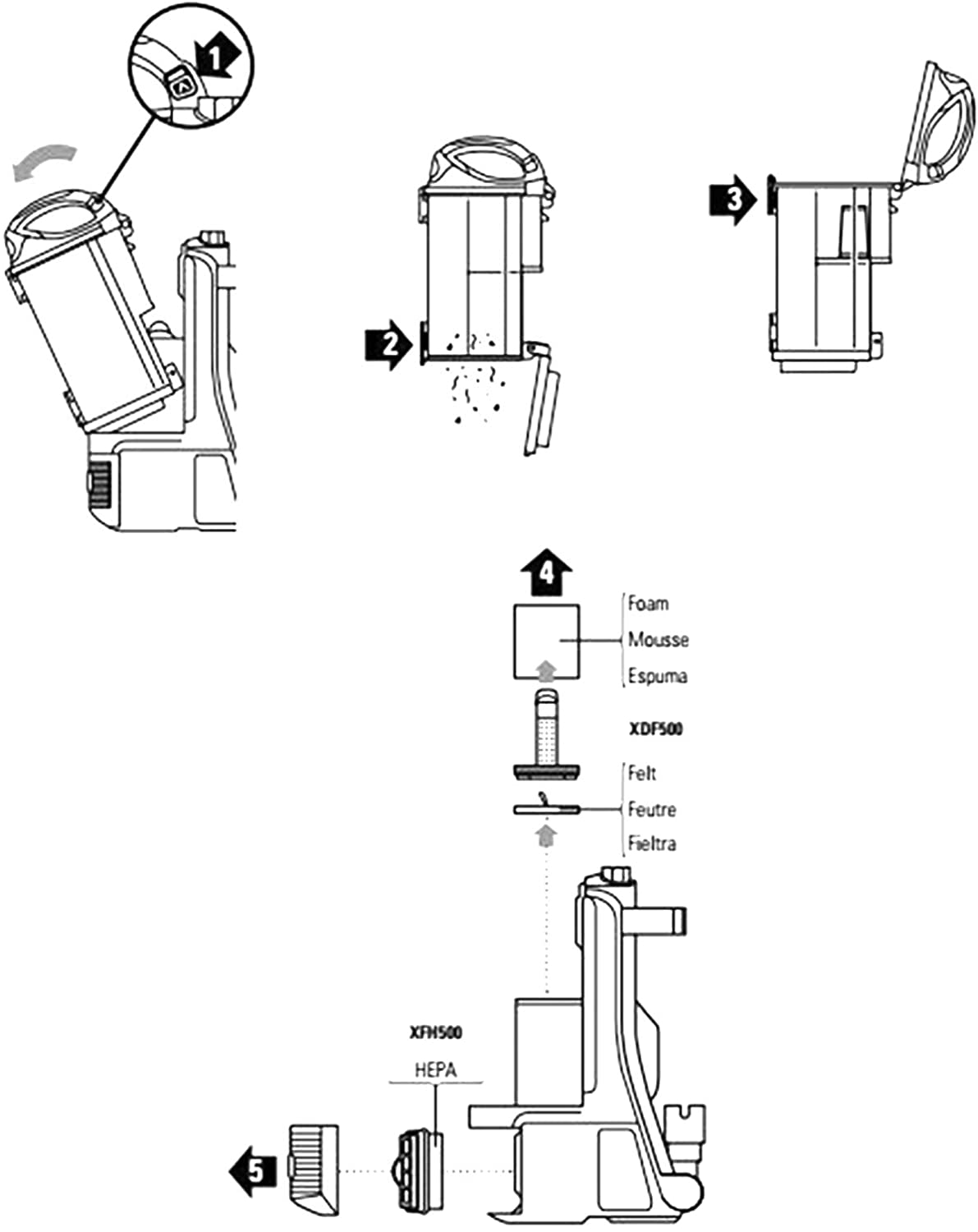 1

2

3

4

Foam
Mousse
Espuma

XDF500

Felt
Feutre
Fieltra

XFH500

HEPA

5