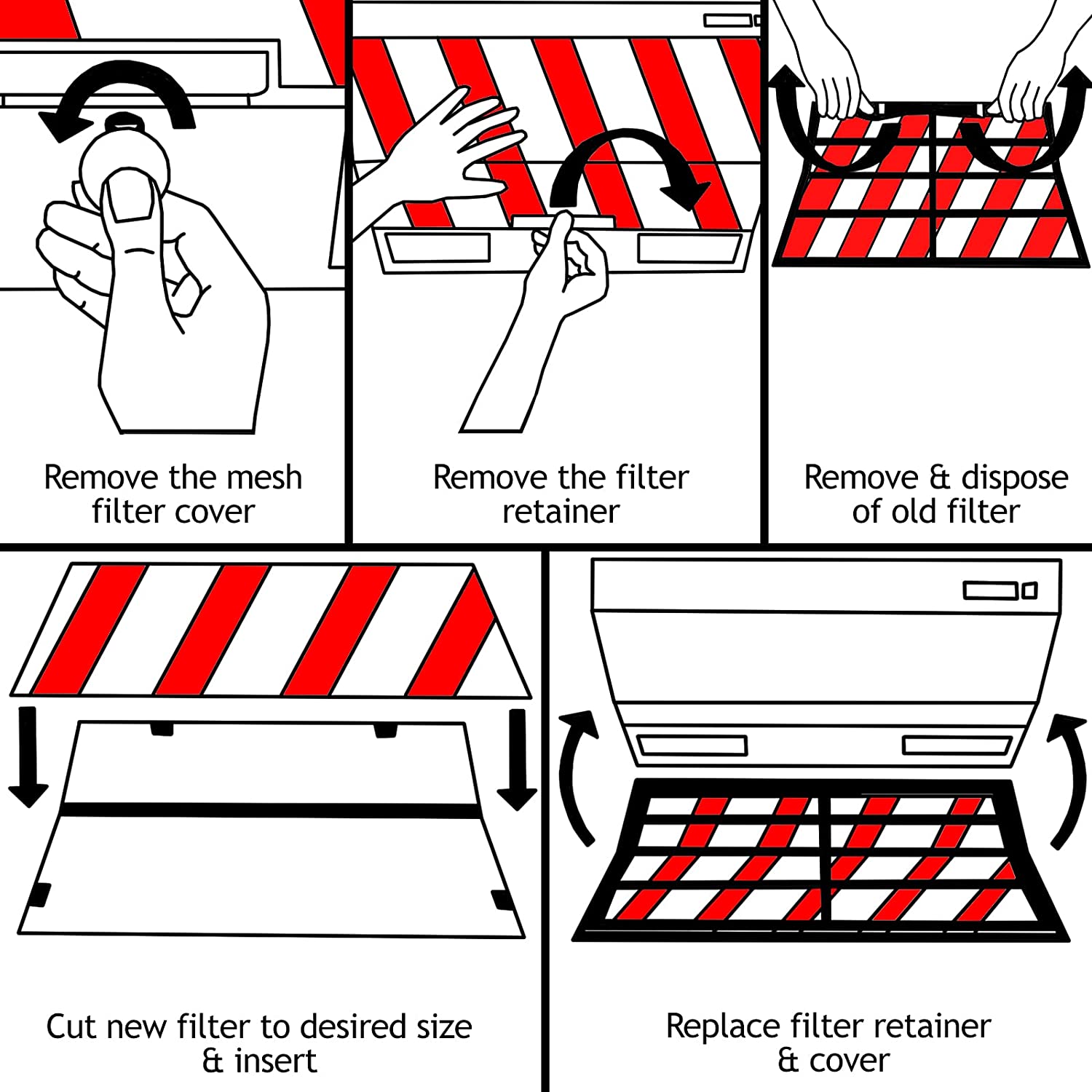 Remove the mesh filter cover

Remove the filter retainer

Remove & dispose of old filter

Cut new filter to desired size & insert

Replace filter retainer & cover