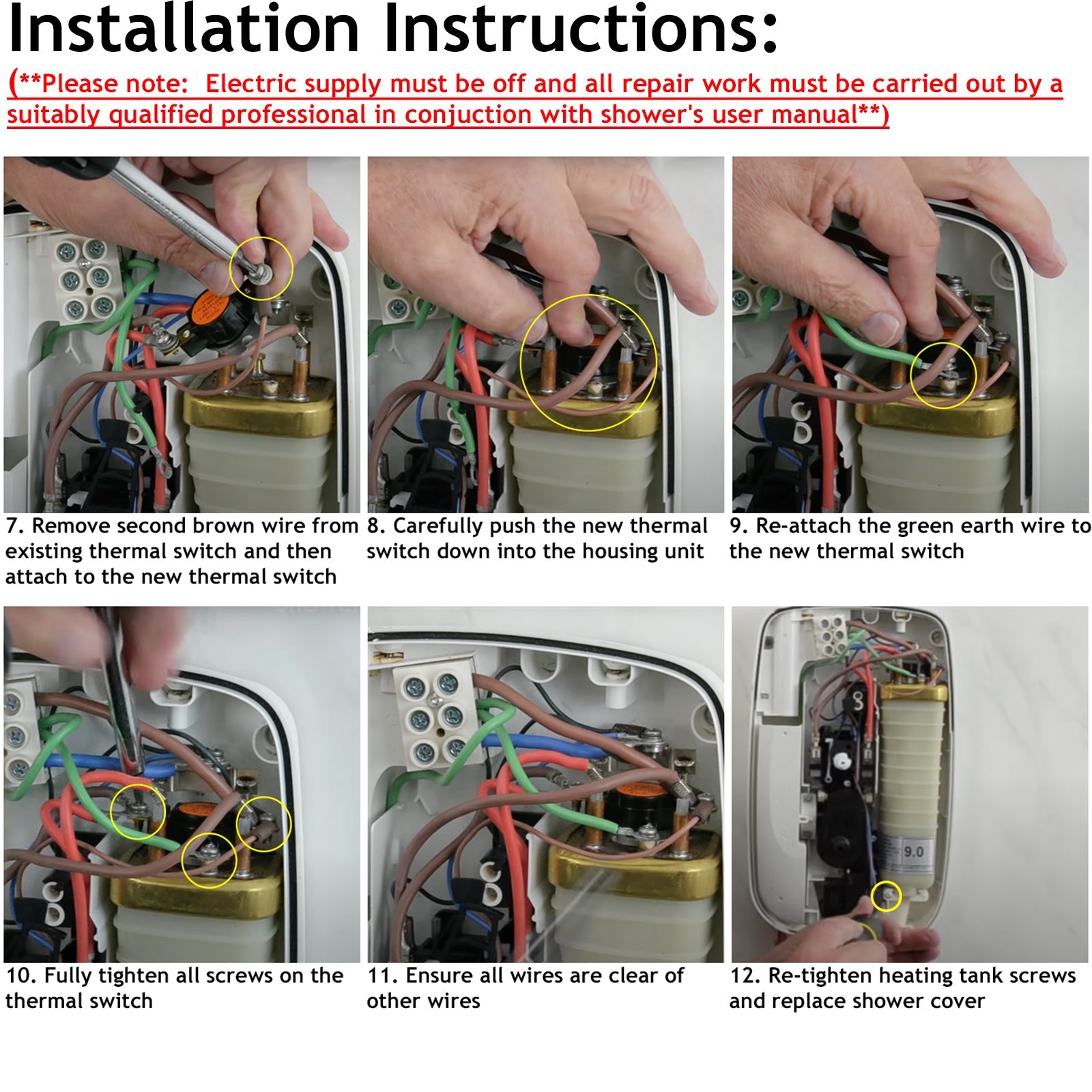 Installation Instructions:

(**Please note: Electric supply must be off and all repair work must be carried out by a suitably qualified professional in conjuction with shower's user manual**)

7. Remove second brown wire from existing thermal switch and then attach to the new thermal switch

8. Carefully push the new thermal switch down into the housing unit

9. Re-attach the green earth wire to the new thermal switch

10. Fully tighten all screws on the thermal switch

11. Ensure all wires are clear of other wires

9.0

12. Re-tighten heating tank screws and replace shower cover