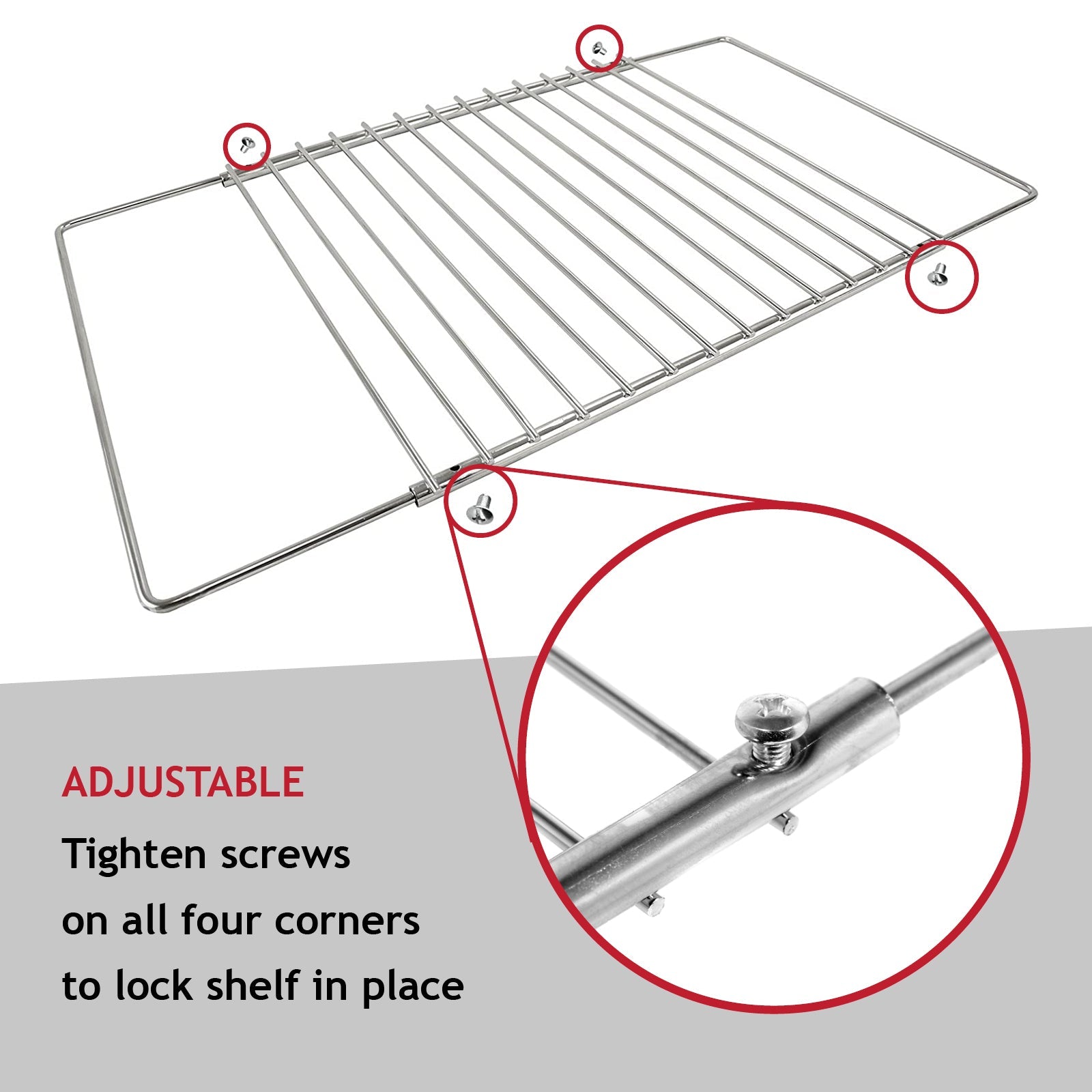 ADJUSTABLE

Tighten screws on all four corners to lock shelf in place