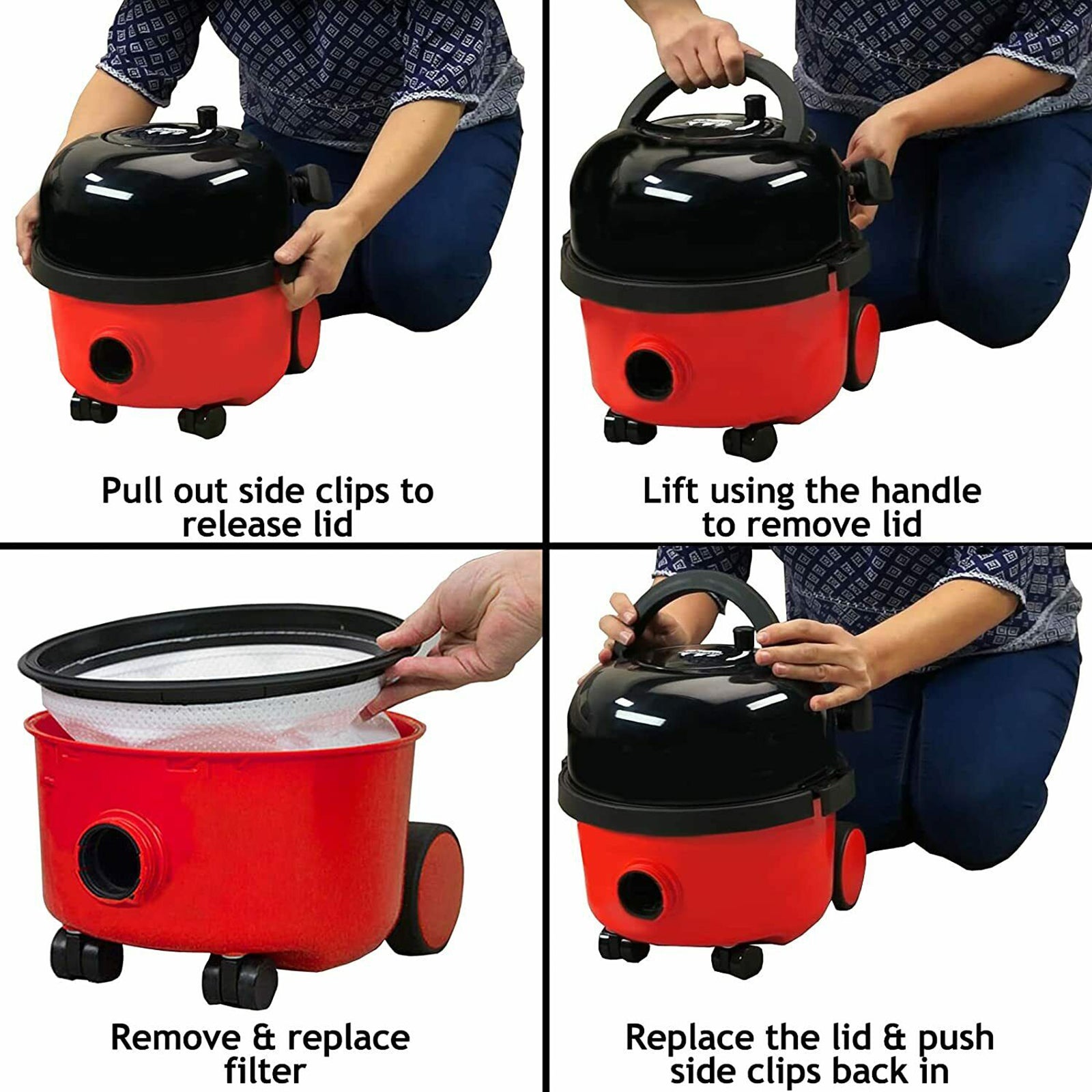 Pull out side clips to release lid

Lift using the handle to remove lid

Remove & replace filter

Replace the lid & push side clips back in