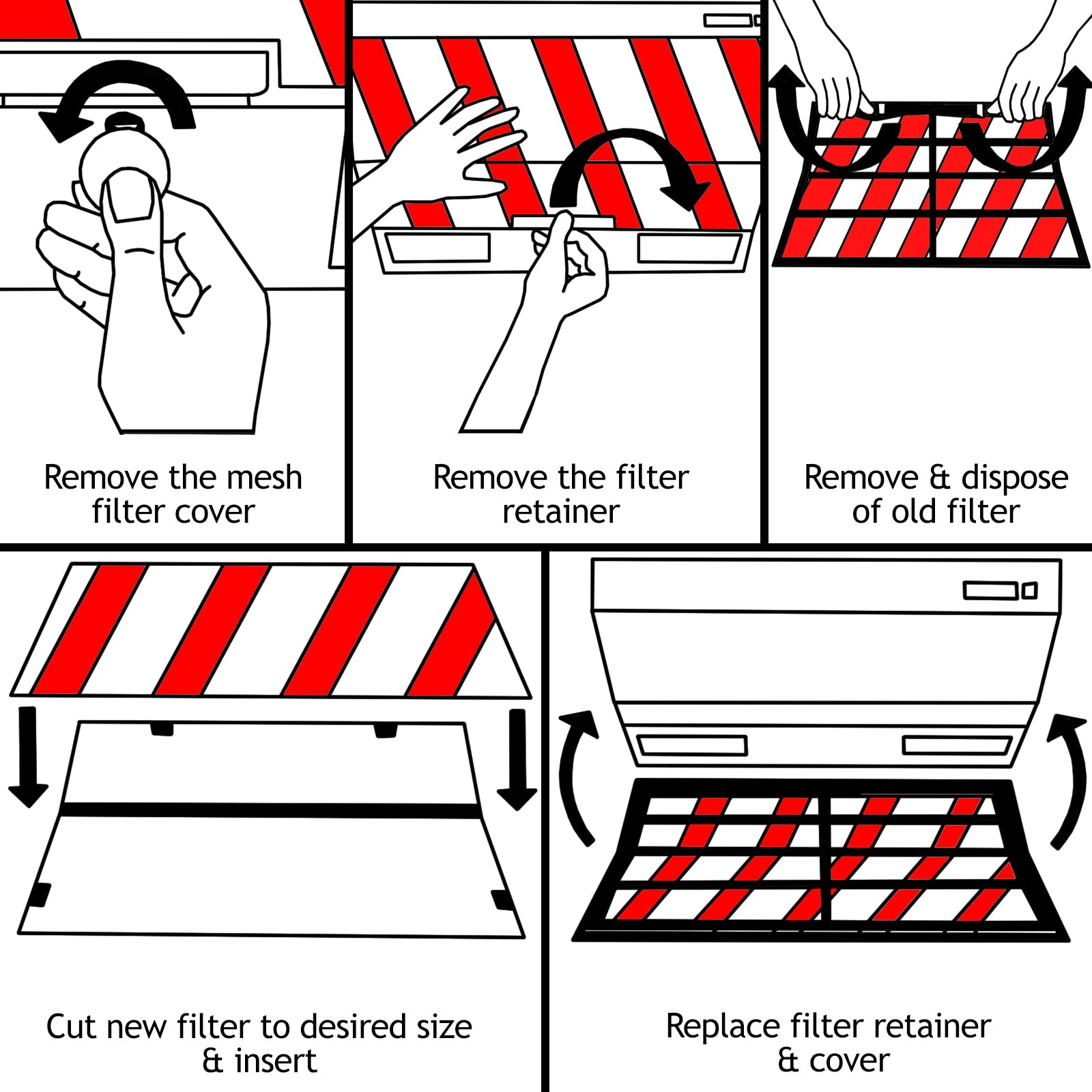 Remove the mesh filter cover

Remove the filter retainer

Remove & dispose of old filter

Cut new filter to desired size & insert

Replace filter retainer & cover