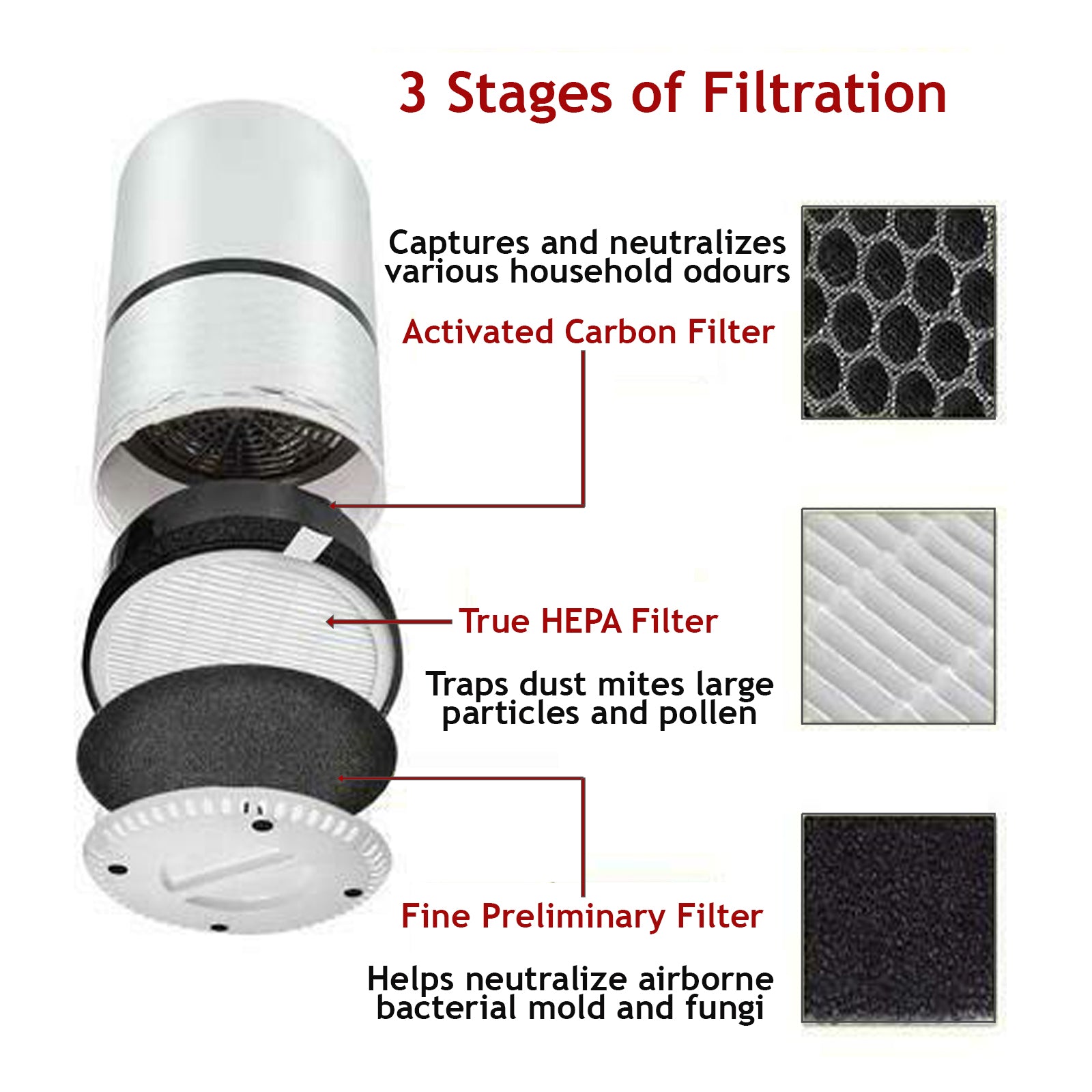 3 Stages of Filtration

Captures and neutralizes various household odours

Activated Carbon Filter

True HEPA Filter

Traps dust mites large particles and pollen

Fine Preliminary Filter

Helps neutralize airborne bacterial mold and fungi