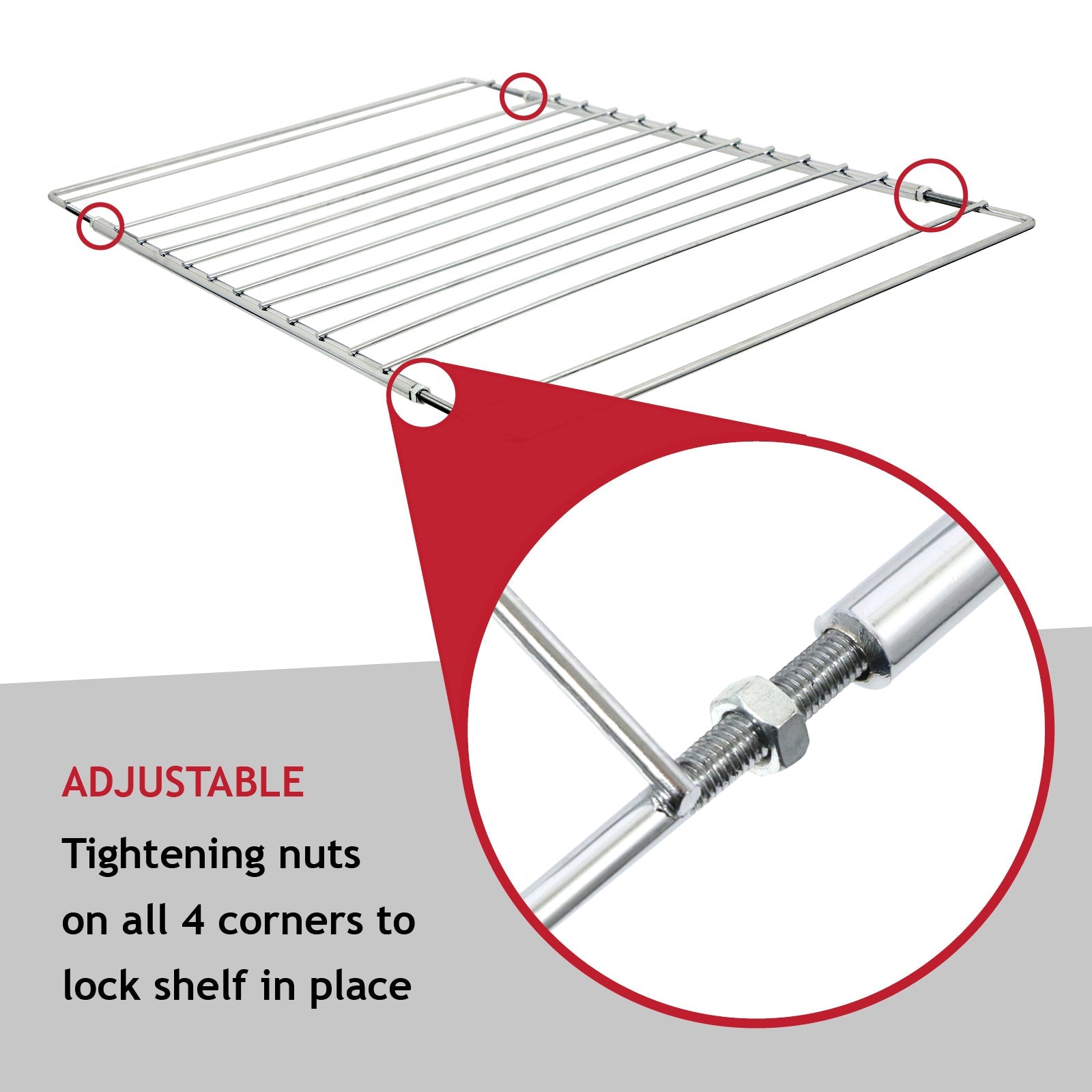 ADJUSTABLE

Tightening nuts on all 4 corners to lock shelf in place