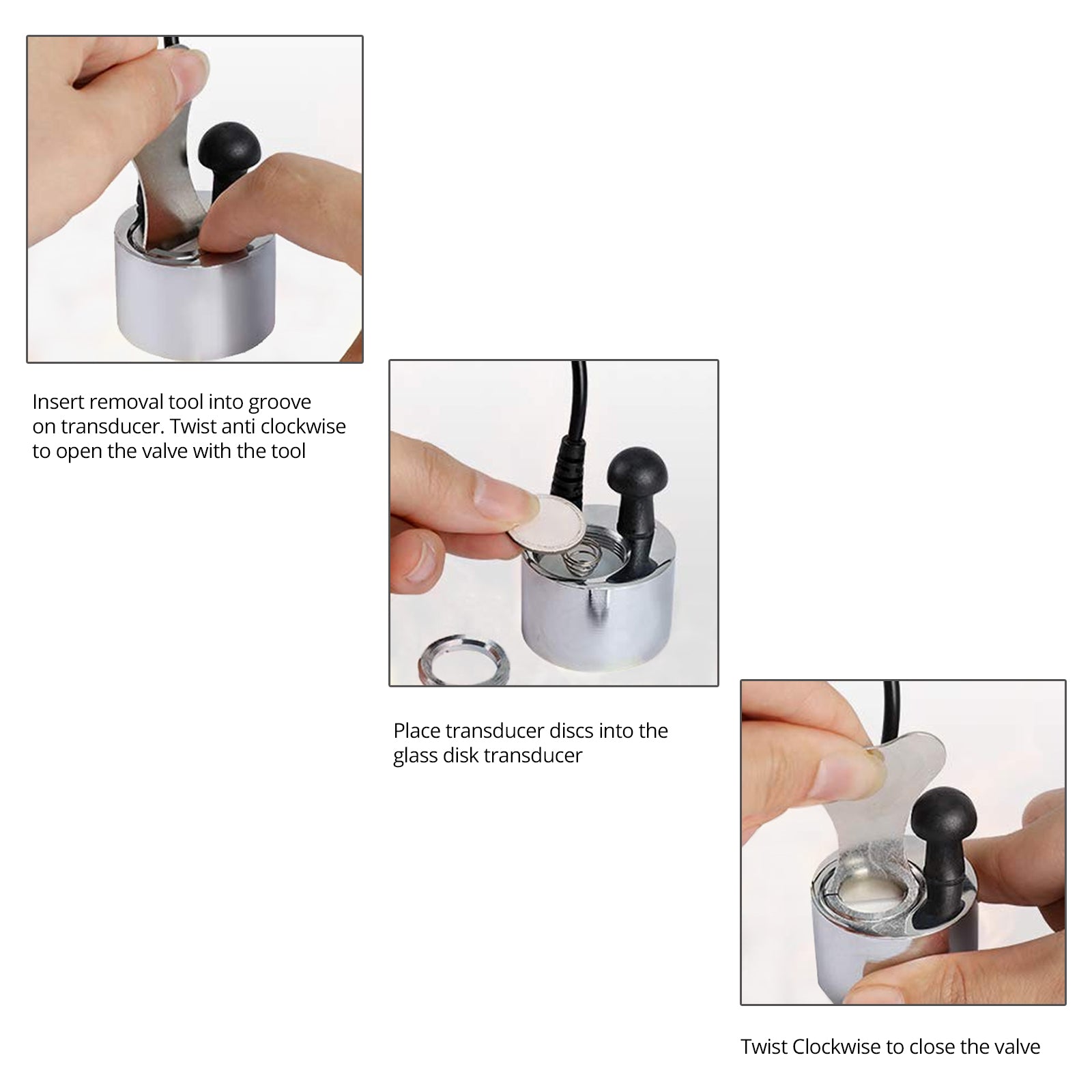 Insert removal tool into groove on transducer. Twist anti clockwise to open the valve with the tool

Place transducer discs into the glass disk transducer

Twist Clockwise to close the valve