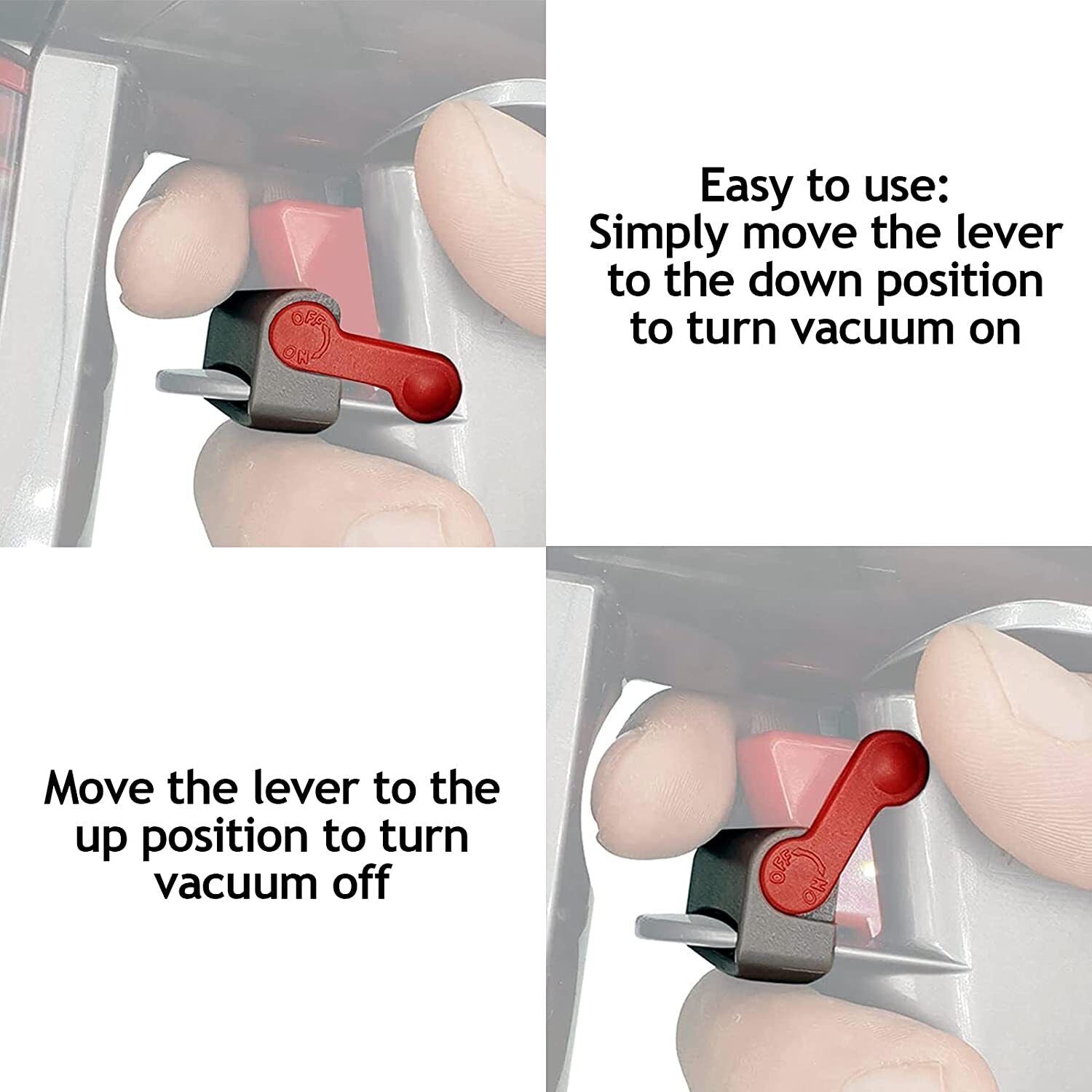 OFF
ON

Easy to use:
Simply move the lever to the down position to turn vacuum on

Move the lever to the up position to turn vacuum off

OFF
ON