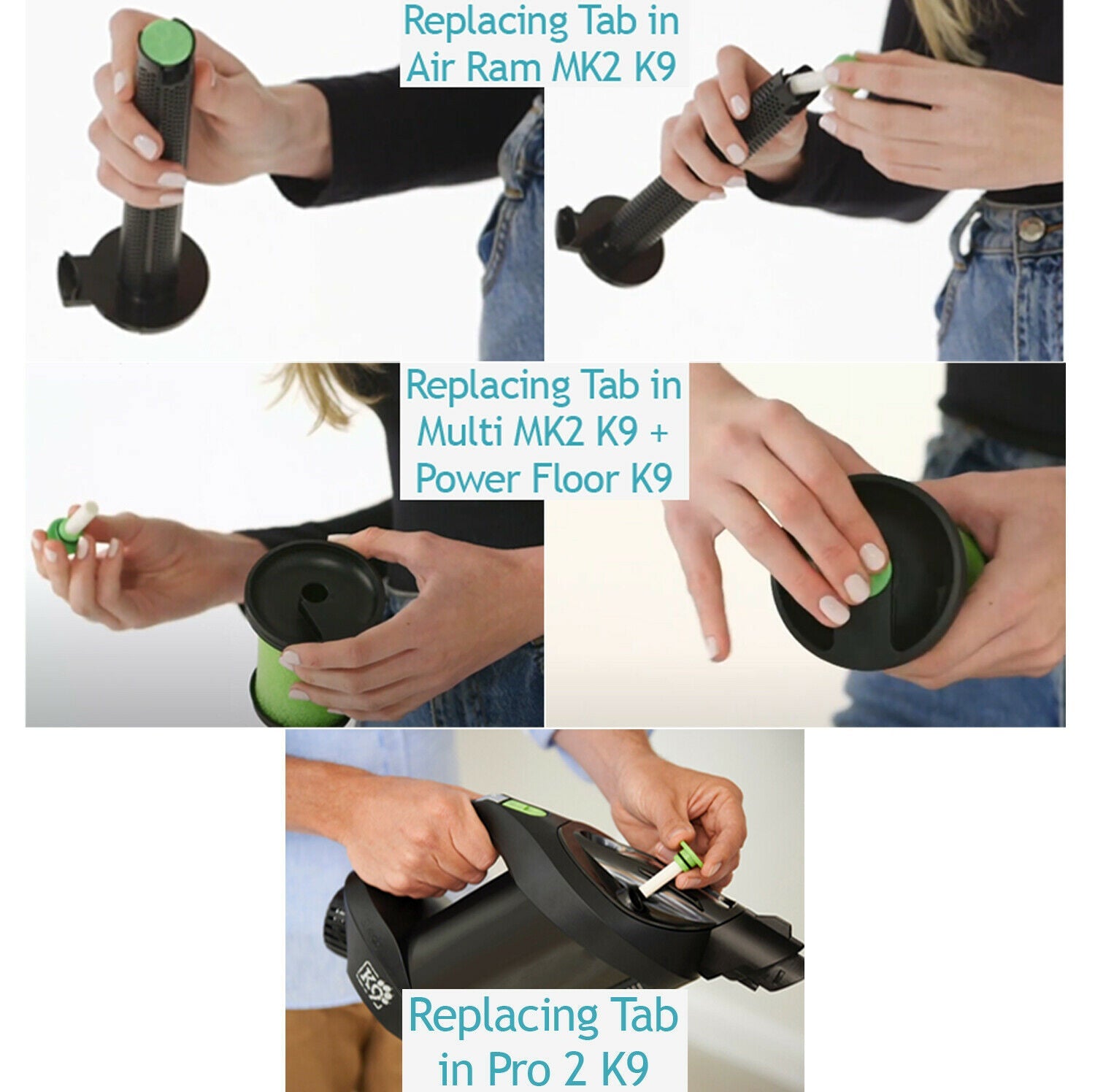 Replacing Tab in Air Ram MK2 K9

Replacing Tab in Multi MK2 K9 + Power Floor K9

K9

Replacing Tab in Pro 2 K9