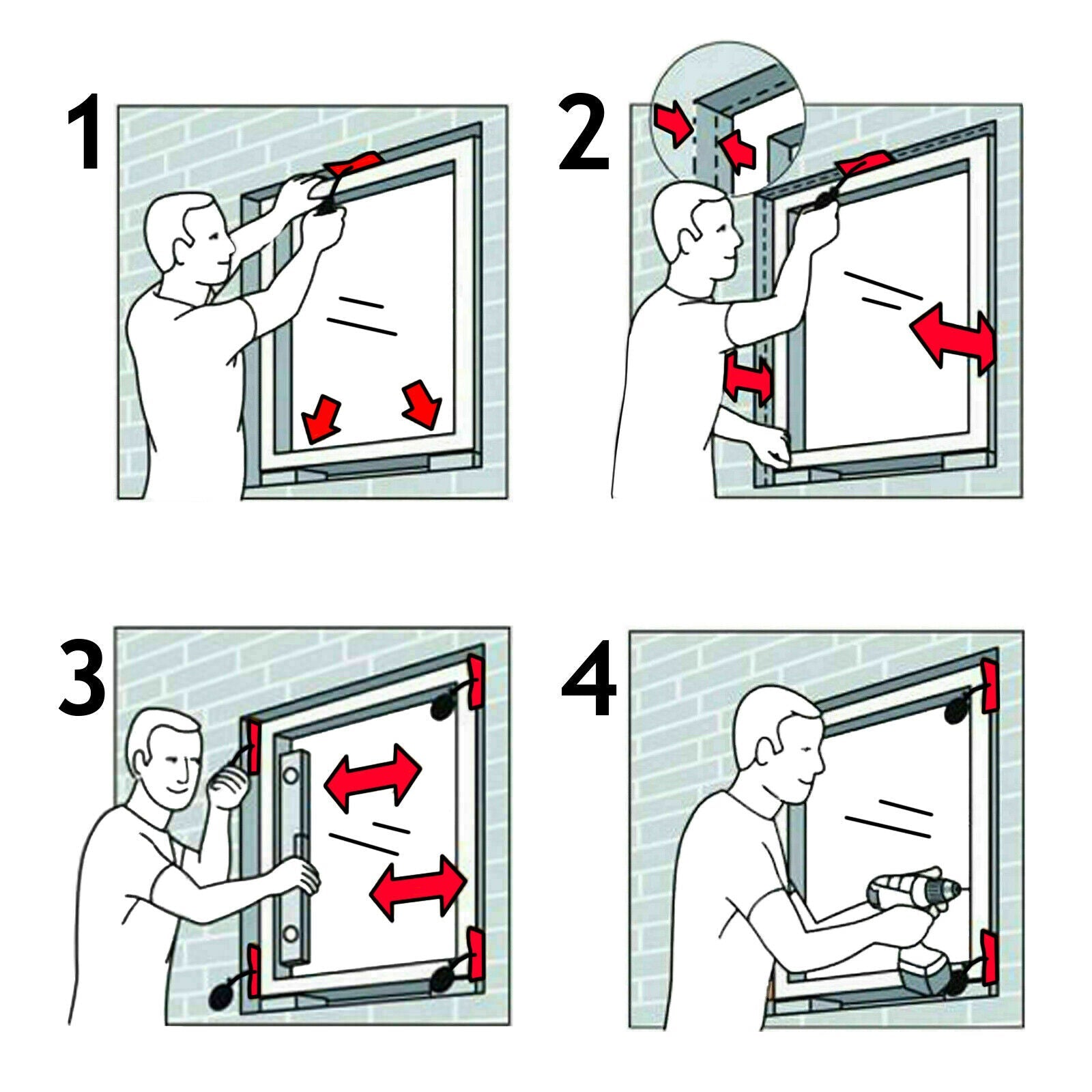 1

2

3

4