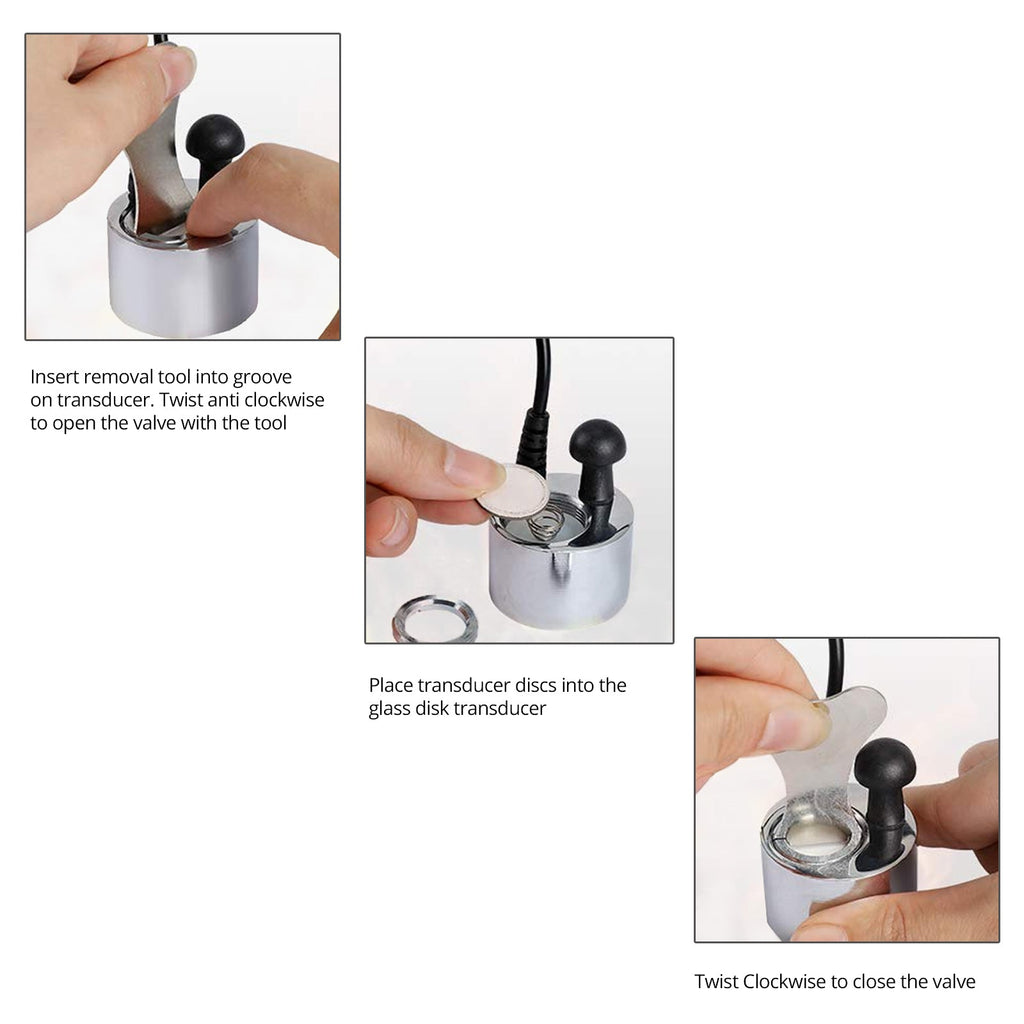 Insert removal tool into groove on transducer. Twist anti clockwise to open the valve with the tool

Place transducer discs into the glass disk transducer

Twist Clockwise to close the valve